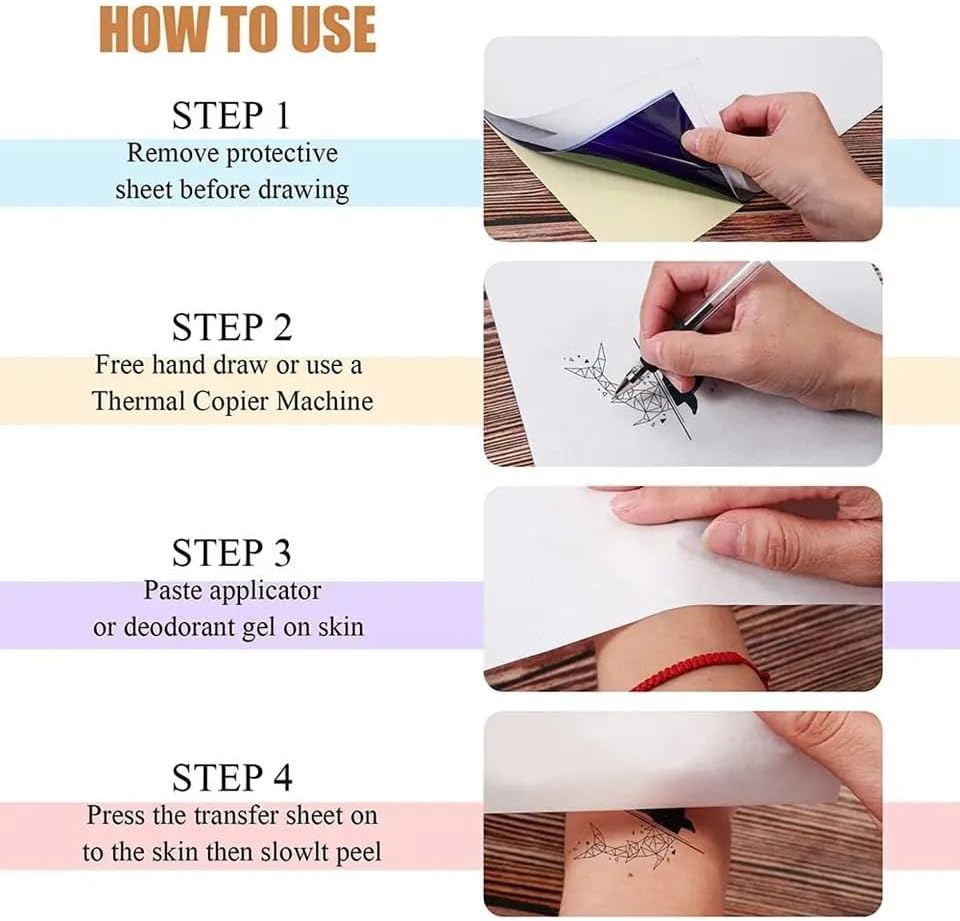 HOW TO USE

STEP 1
Remove protective sheet before drawing

STEP 2
Free hand draw or use a Thermal Copier Machine

STEP 3
Paste applicator or deodorant gel on skin

STEP 4
Press the transfer sheet on to the skin then slowlt peel