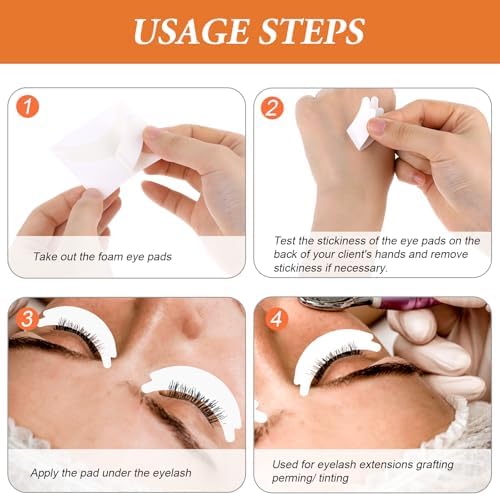 USAGE STEPS

1

Take out the foam eye pads

2

Test the stickiness of the eye pads on the back of your client's hands and remove stickiness if necessary.

3

Apply the pad under the eyelash

4

Used for eyelash extensions grafting perming/ tinting