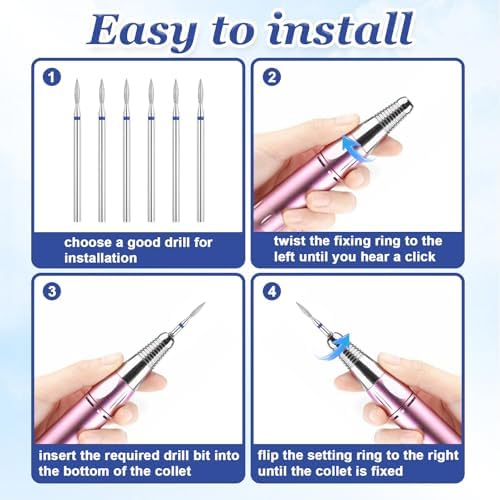 Easy to install

1

choose a good drill for installation

2

twist the fixing ring to the left until you hear a click

3

insert the required drill bit into the bottom of the collet

4

flip the setting ring to the right until the collet is fixed