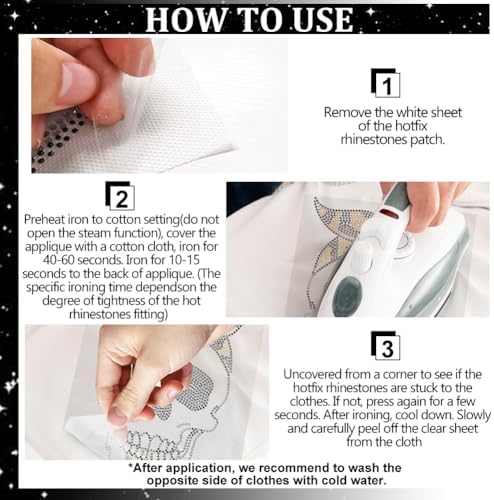 HOW TO USE

1

Remove the white sheet of the hotfix rhinestones patch.

2

Preheat iron to cotton setting(do not open the steam function), cover the applique with a cotton cloth, iron for 40-60 seconds. Iron for 10-15 seconds to the back of applique. (The specific ironing time dependson the degree of tightness of the hot rhinestones fitting)

3

Uncovered from a corner to see if the hotfix rhinestones are stuck to the clothes. If not, press again for a few seconds. After ironing, cool down. Slowly and carefully peel off the clear sheet from the cloth

*After application, we recommend to wash the opposite side of clothes with cold water.