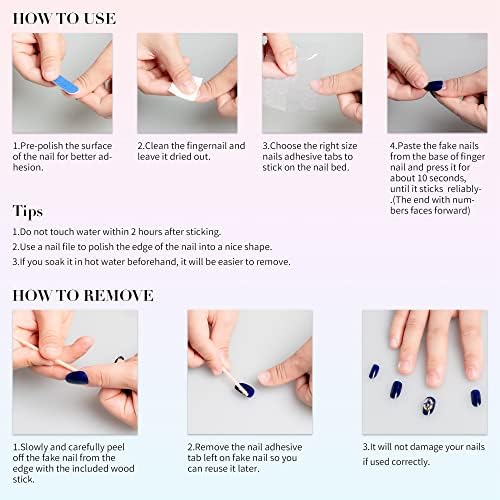 HOW TO USE

1.Pre-polish the surface of the nail for better adhesion.

2.Clean the fingernail and leave it dried out.

3.Choose the right size nails adhesive tabs to stick on the nail bed.

4.Paste the fake nails from the base of finger nail and press it for about 10 seconds, until it sticks reliably-.(The end with numbers faces forward)

Tips

1.Do not touch water within 2 hours after sticking.

2.Use a nail file to polish the edge of the nail into a nice shape.

3.If you soak it in hot water beforehand, it will be easier to remove.

HOW TO REMOVE

1.Slowly and carefully peel off the fake nail from the edge with the included wood stick.

2.Remove the nail adhesive tab left on fake nail so you can reuse it later.

3.It will not damage your nails if used correctly.