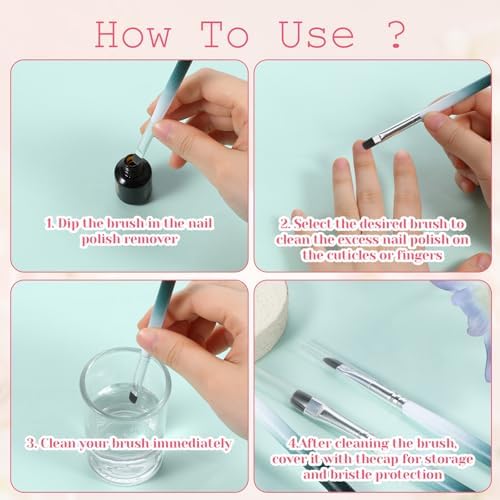 How To Use ?

1. Dip the brush in the nail polish remover

2. Select the desired brush to clean the excess nail polish on the cuticles or fingers

3. Clean your brush immediately

4.After cleaning the brush, cover it with thecap for storage and bristle protection