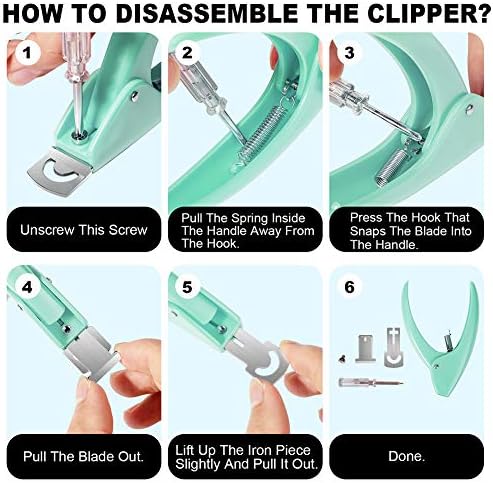 HOW TO DISASSEMBLE THE CLIPPER?

1

Unscrew This Screw

2

Pull The Spring Inside The Handle Away From The Hook.

3

Press The Hook That Snaps The Blade Into The Handle.

4

Pull The Blade Out.

5

Lift Up The Iron Piece Slightly And Pull It Out.

6

Done.