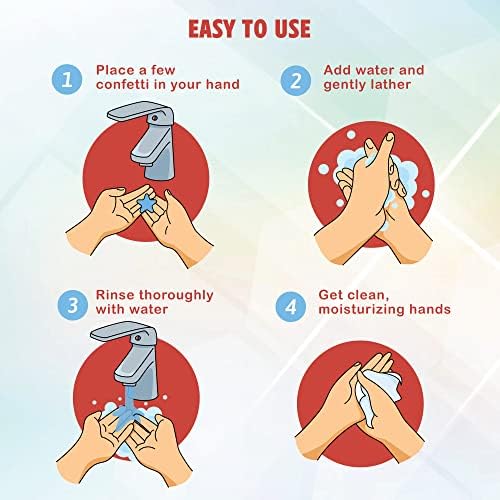 EASY TO USE

1 Place a few confetti in your hand

2 Add water and gently lather

3 Rinse thoroughly with water

4 Get clean, moisturizing hands