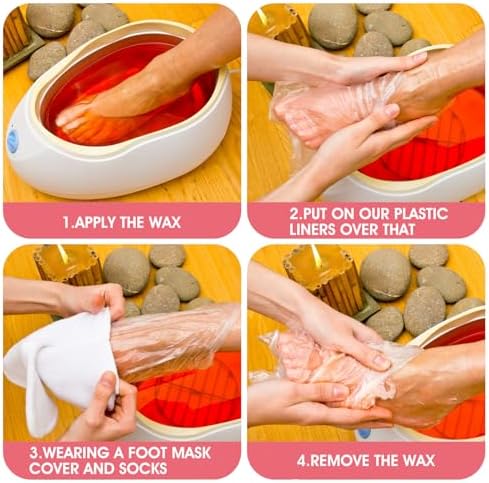 1.APPLY THE WAX

2.PUT ON OUR PLASTIC LINERS OVER THAT

3.WEARING A FOOT MASK COVER AND SOCKS

4.REMOVE THE WAX