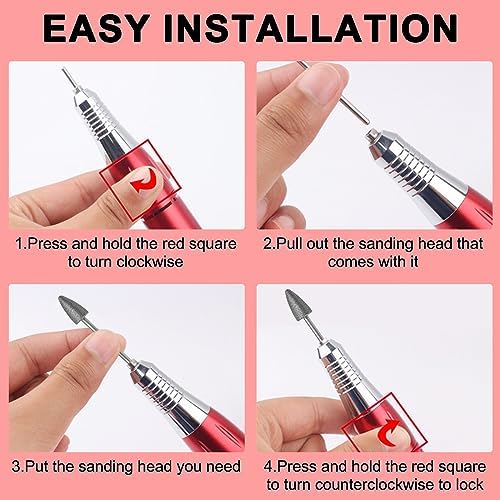 EASY INSTALLATION

1.Press and hold the red square to turn clockwise

2.Pull out the sanding head that comes with it

3.Put the sanding head you need

4.Press and hold the red square to turn counterclockwise to lock