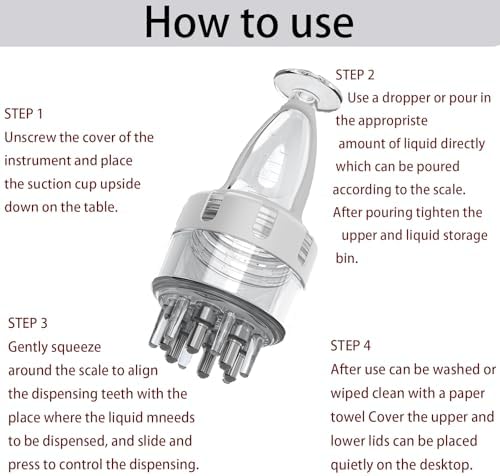 How to use

STEP 1
Unscrew the cover of the instrument and place the suction cup upside down on the table.

STEP 2
Use a dropper or pour in the appropriste amount of liquid directly which can be poured according to the scale. After pouring tighten the upper and liquid storage bin.

STEP 3
Gently squeeze around the scale to align the dispensing teeth with the place where the liquid mneeds to be dispensed, and slide and press to control the dispensing.

STEP 4
After use can be washed or wiped clean with a paper towel Cover the upper and lower lids can be placed quietly on the desktop.