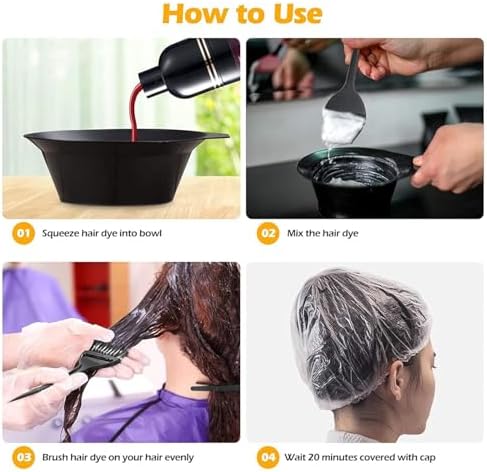 How to Use

01 Squeeze hair dye into bowl

02 Mix the hair dye

03 Brush hair dye on your hair evenly

04 Wait 20 minutes covered with cap