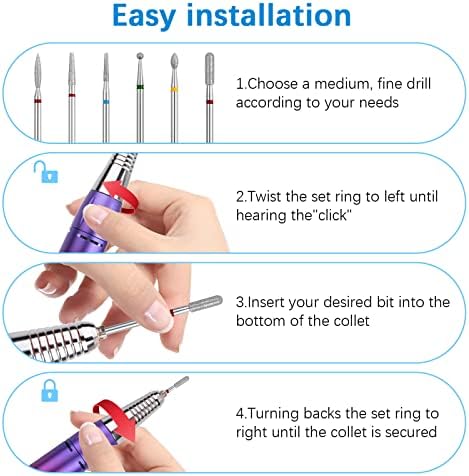 Easy installation

1.Choose a medium, fine drill according to your needs

2.Twist the set ring to left until hearing the"click"

3.Insert your desired bit into the bottom of the collet

4.Turning backs the set ring to right until the collet is secured