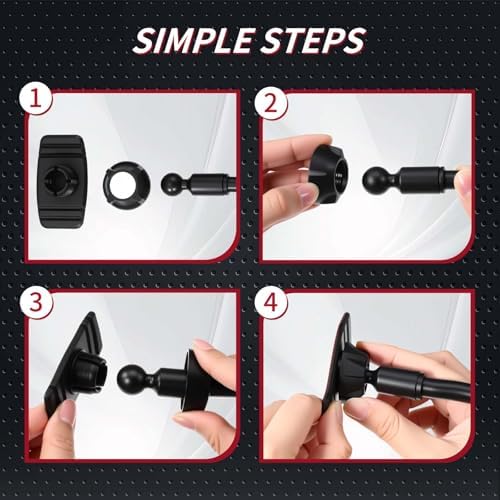 SIMPLE STEPS

1

2

3

4