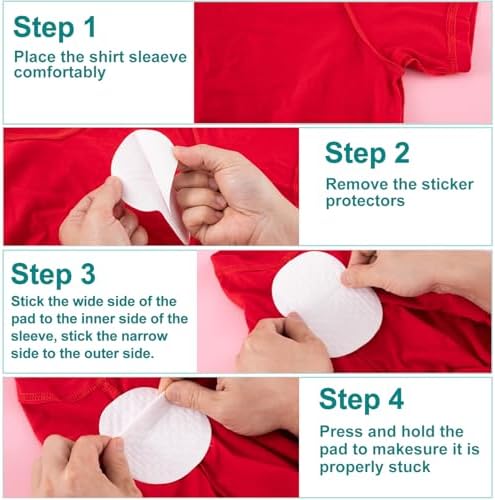 Step 1
Place the shirt sleaeve comfortably

Step 2
Remove the sticker protectors

Step 3
Stick the wide side of the pad to the inner side of the sleeve, stick the narrow side to the outer side.

Step 4
Press and hold the pad to makesure it is properly stuck