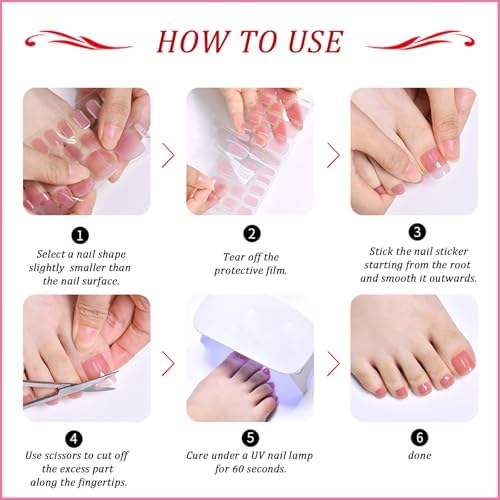 HOW TO USE

1
Select a nail shape slightly smaller than the nail surface.

2
Tear off the protective film.

3
Stick the nail sticker starting from the root and smooth it outwards.

4
Use scissors to cut off the excess part along the fingertips.

5
Cure under a UV nail lamp for 60 seconds.

6
done