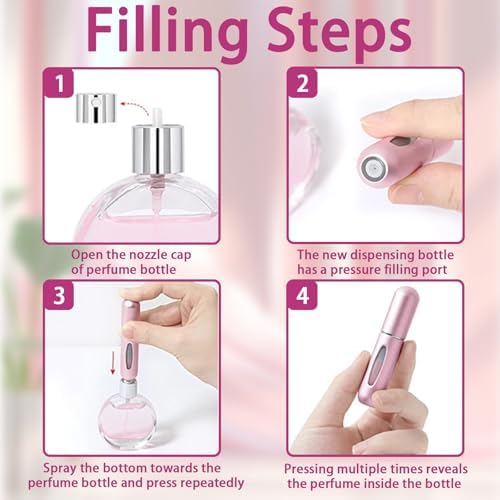 Filling Steps

1

Open the nozzle cap of perfume bottle

2

The new dispensing bottle has a pressure filling port

3

Spray the bottom towards the perfume bottle and press repeatedly

4

Pressing multiple times reveals the perfume inside the bottle