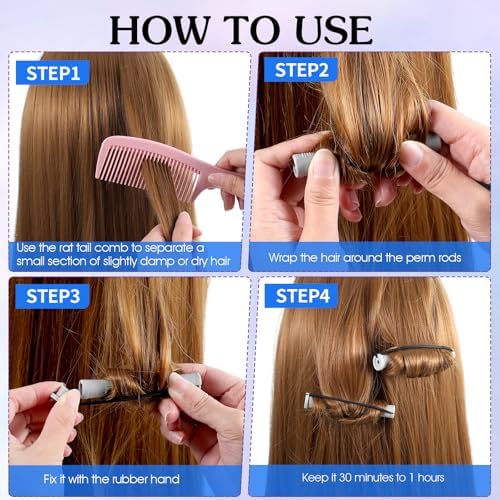 HOW TO USE

STEP1

Use the rat tail comb to separate a small section of slightly damp or dry hair

STEP2

Wrap the hair around the perm rods

STEP3

Fix it with the rubber hand

STEP4

Keep it 30 minutes to 1 hours