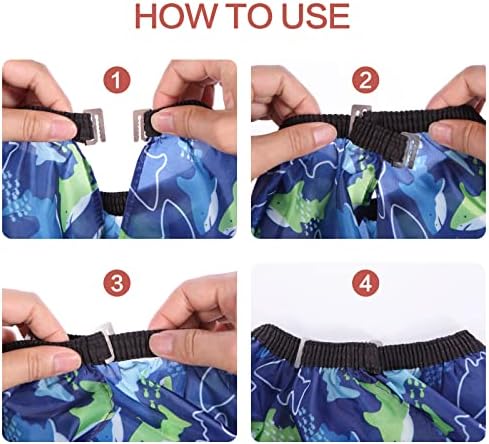 HOW TO USE

1

2

3

4