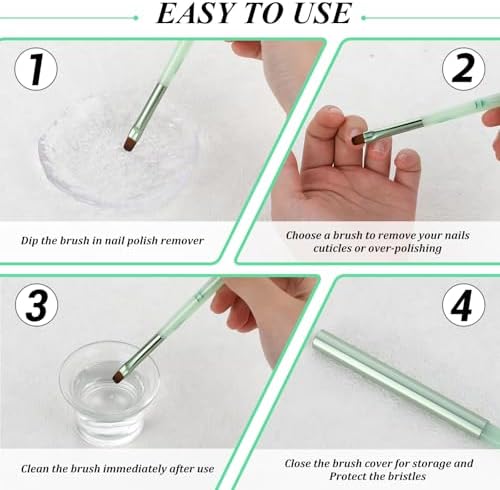 EASY TO USE

1

Dip the brush in nail polish remover

2

Choose a brush to remove your nails cuticles or over-polishing

3

Clean the brush immediately after use

4

Close the brush cover for storage and Protect the bristles