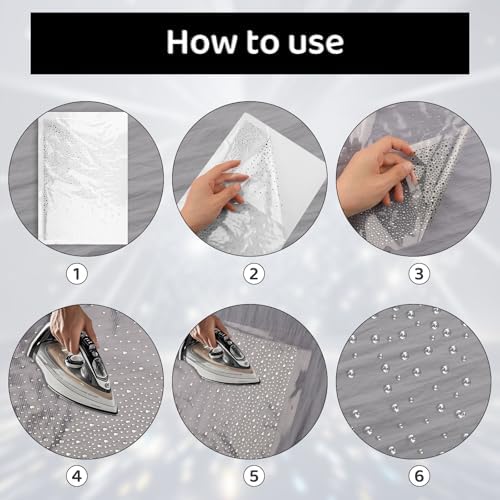 How to use

1

2

3

4

5

6