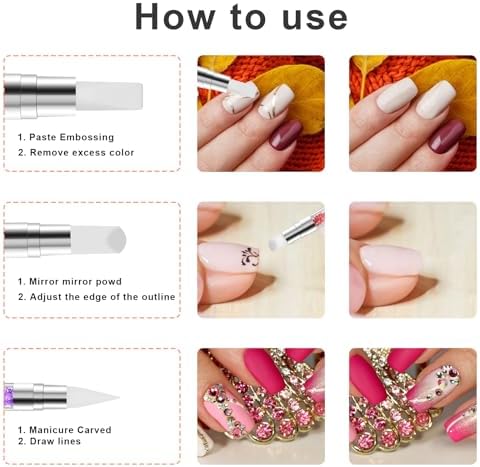 How to use

1. Paste Embossing
2. Remove excess color

1. Mirror mirror powd
2. Adjust the edge of the outline

1. Manicure Carved
2. Draw lines