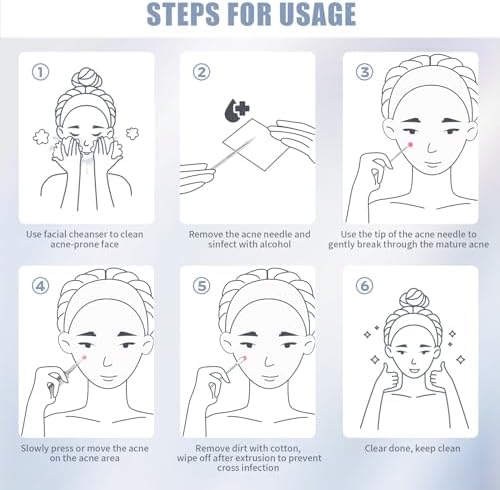 STEPS FOR USAGE

①

Use facial cheanser to clean acne-prone face

②

Remove the acne needle and sinfect with alcohol

③

Use the tip of the acne needle to gently break through the mature acne

④

Slowly press or move the acne on the acne area

⑤

Remove dirt with cotton, wipe off after extrusion to prevent cross infection

⑥

Clear done, keep clean