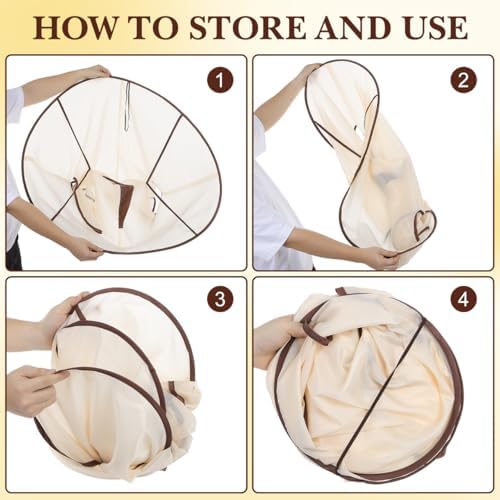 HOW TO STORE AND USE

1

2

3

4