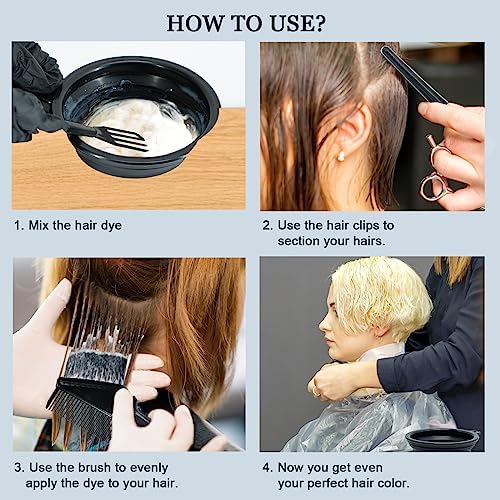 HOW TO USE?

1. Mix the hair dye

2. Use the hair clips to section your hairs.

3. Use the brush to evenly apply the dye to your hair.

4. Now you get even your perfect hair color.