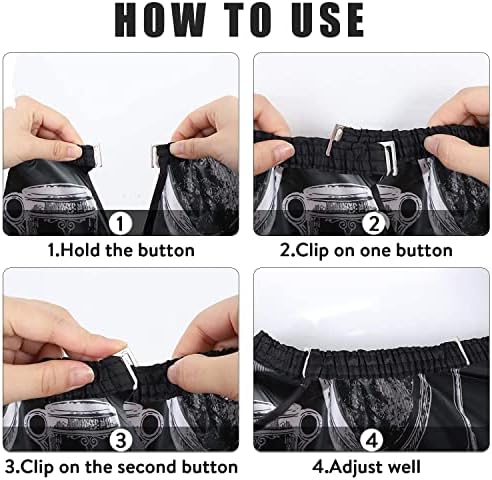 HOW TO USE

1

1.Hold the button

2

2.Clip on one button

3

3.Clip on the second button

4

4.Adjust well