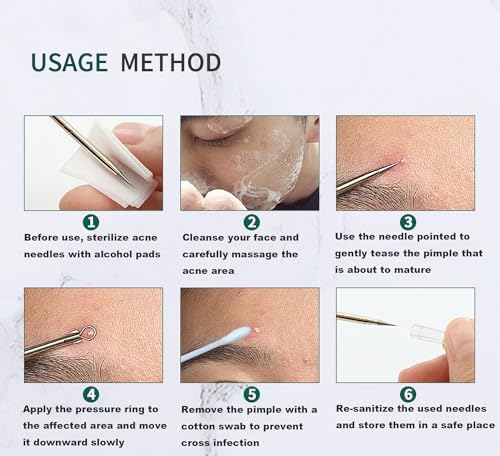 USAGE METHOD

1
Before use, sterilize acne needles with alcohol pads

2
Cleanse your face and carefully massage the acne area

3
Use the needle pointed to gently tease the pimple that is about to mature

4
Apply the pressure ring to the affected area and move it downward slowly

5
Remove the pimple with a cotton swab to prevent cross infection

6
Re-sanitize the used needles and store them in a safe place