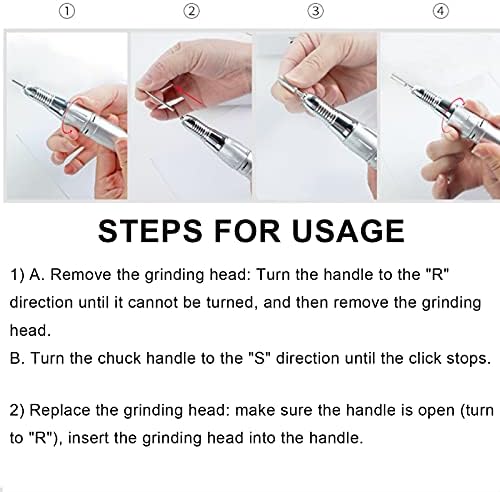 ①
②
③
④

STEPS FOR USAGE

1) A. Remove the grinding head: Turn the handle to the "R" direction until it cannot be turned, and then remove the grinding head.
B. Turn the chuck handle to the "S" direction until the click stops.

2) Replace the grinding head: make sure the handle is open (turn to "R"), insert the grinding head into the handle.