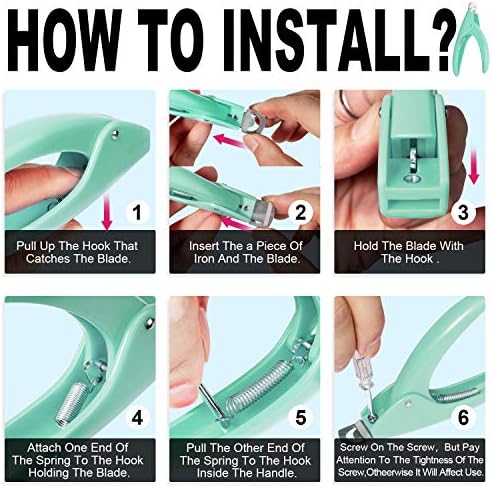 HOW TO INSTALL?

1

Pull Up The Hook That Catches The Blade.

2

Insert The a Piece Of Iron And The Blade.

3

Hold The Blade With The Hook .

4

Attach One End Of The Spring To The Hook Holding The Blade.

5

Pull The Other End Of The Spring To The Hook Inside The Handle.

6

Screw On The Screw, But Pay Attention To The Tightness Of The Screw,Otheerwise It Will Affect Use.