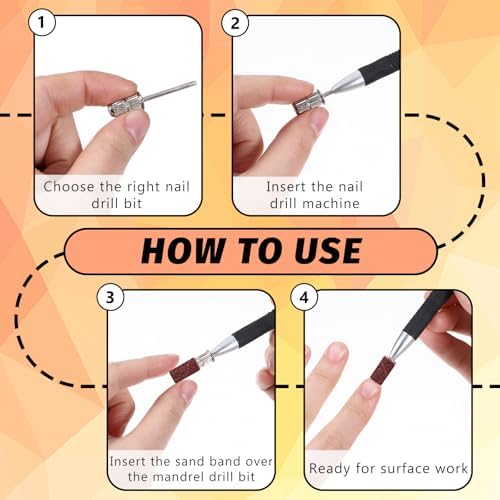 1

Choose the right nail drill bit

2

Insert the nail drill machine

HOW TO USE

3

Insert the sand band over the mandrel drill bit

4

Ready for surface work