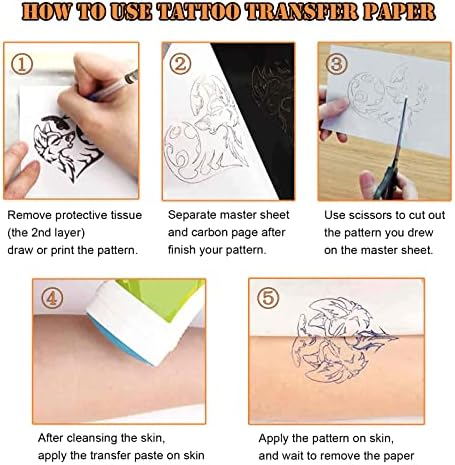 HOW TO USE TATTOO TRANSFER PAPER

①

Remove protective tissue (the 2nd layer) draw or print the pattern.

②

Separate master sheet and carbon page after finish your pattern.

③

Use scissors to cut out the pattern you drew on the master sheet.

④

After cleansing the skin, apply the transfer paste on skin

⑤

Apply the pattern on skin, and wait to remove the paper