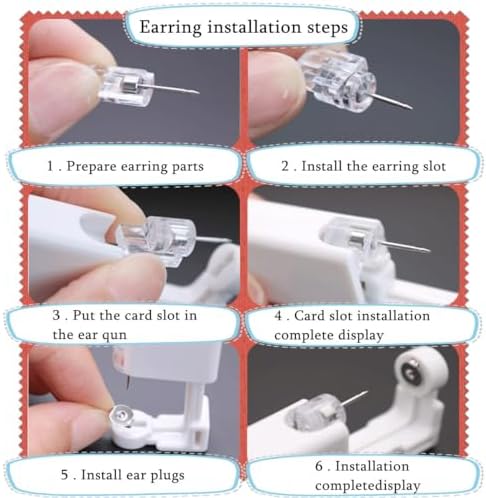 Earring installation steps

1 . Prepare earring parts

2 . Install the earring slot

3 . Put the card slot in the ear qun

4 . Card slot installation complete display

5 . Install ear plugs

6 . Installation completedisplay