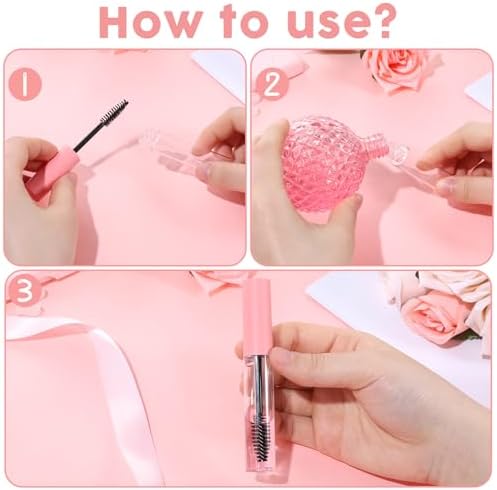 How to use?

1

2

3