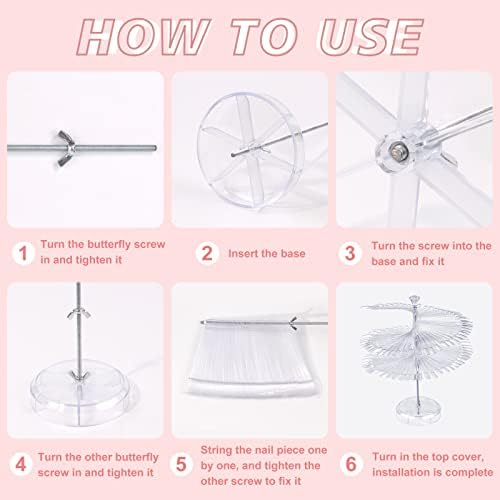 HOW TO USE

1 Turn the butterfly screw in and tighten it

2 Insert the base

3 Turn the screw into the base and fix it

4 Turn the other butterfly screw in and tighten it

5 String the nail piece one by one, and tighten the other screw to fix it

6 Turn in the top cover, installation is complete