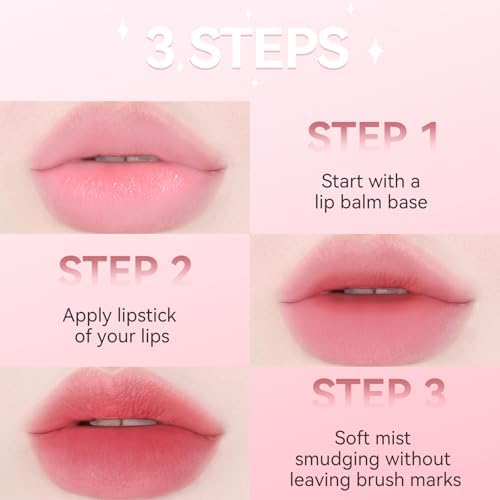 3 STEPS

STEP 1

Start with a lip balm base

STEP 2

Apply lipstick of your lips

STEP 3

Soft mist smudging without leaving brush marks