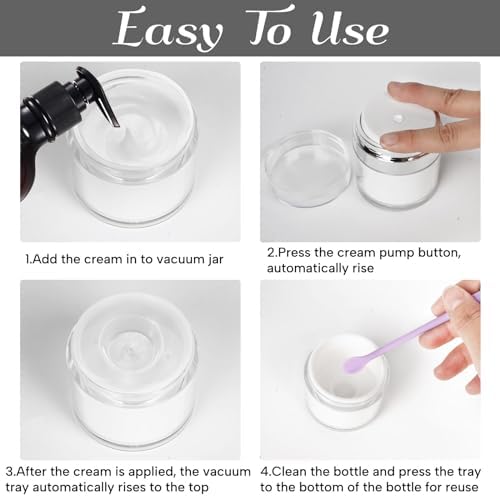 Easy To Use

1.Add the cream in to vacuum jar

2.Press the cream pump button, automatically rise

3.After the cream is applied, the vacuum tray automatically rises to the top

4.Clean the bottle and press the tray to the bottom of the bottle for reuse