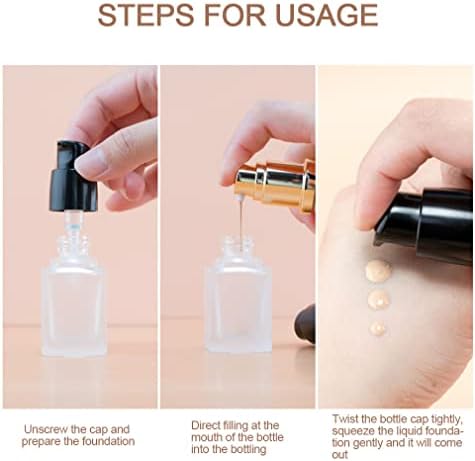 STEPS FOR USAGE

Unscrew the cap and prepare the foundation

Direct filling at the mouth of the bottle into the bottling

Twist the bottle cap tightly, squeeze the liquid foundation gently and it will come out