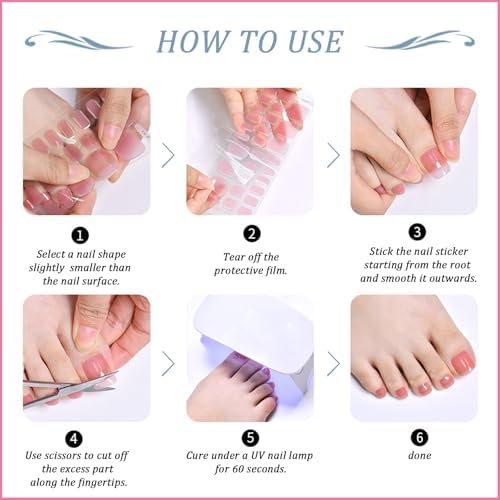 HOW TO USE

1
Select a nail shape slightly smaller than the nail surface.

2
Tear off the protective film.

3
Stick the nail sticker starting from the root and smooth it outwards.

4
Use scissors to cut off the excess part along the fingertips.

5
Cure under a UV nail lamp for 60 seconds.

6
done