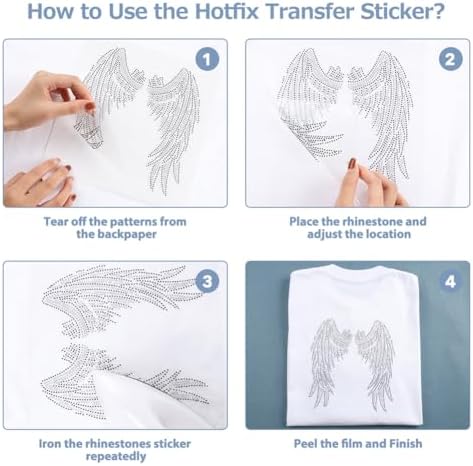 How to Use the Hotfix Transfer Sticker?

1

Tear off the patterns from the backpaper

2

Place the rhinestone and adjust the location

3

Iron the rhinestones sticker repeatedly

4

Peel the film and Finish