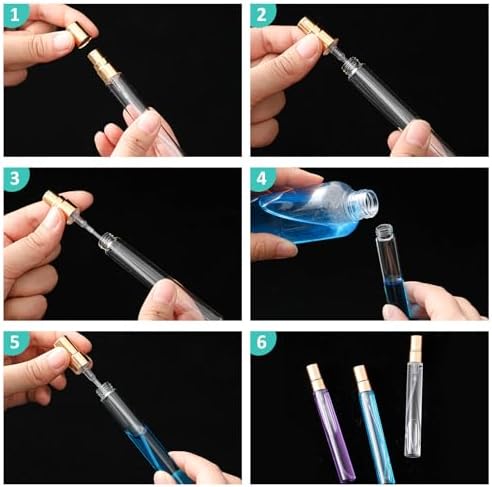 1

2

3

4

5

6