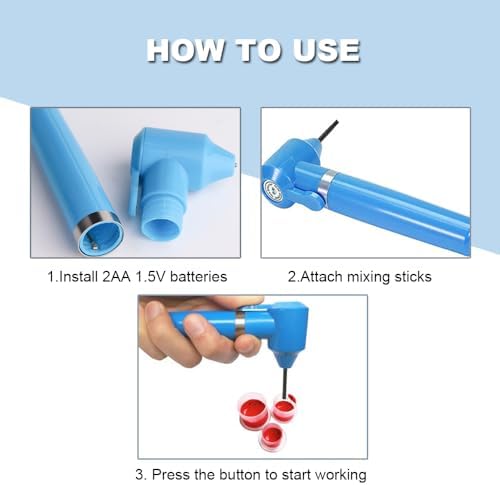 HOW TO USE

1.Install 2AA 1.5V batteries

2.Attach mixing sticks

3. Press the button to start working