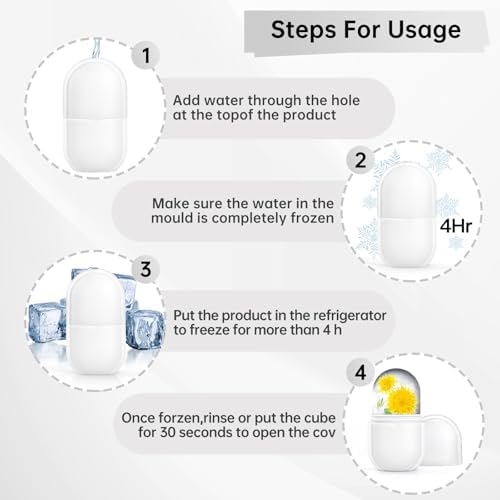 Steps For Usage

1

Add water through the hole at the topof the product

2

Make sure the water in the mould is completely frozen

4Hr

3

Put the product in the refrigerator to freeze for more than 4 h

4

Once forzen,rinse or put the cube for 30 seconds to open the cov