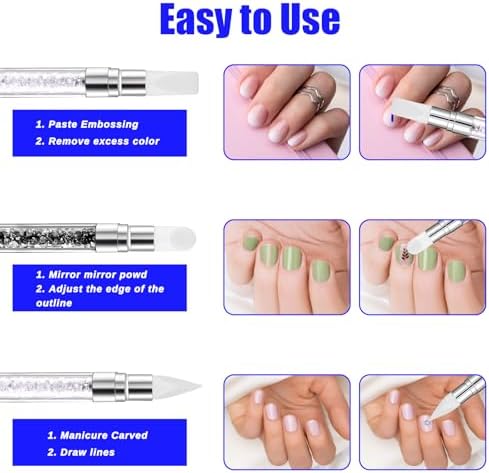 Easy to Use

1. Paste Embossing
2. Remove excess color

1. Mirror mirror powd
2. Adjust the edge of the outline

1. Manicure Carved
2. Draw lines