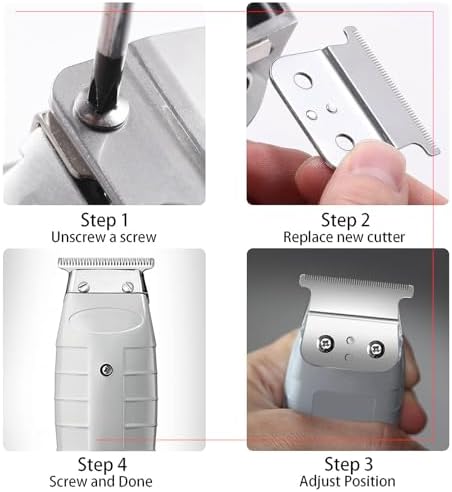 Step 1
Unscrew a screw

Step 2
Replace new cutter

Step 4
Screw and Done

Step 3
Adjust Position