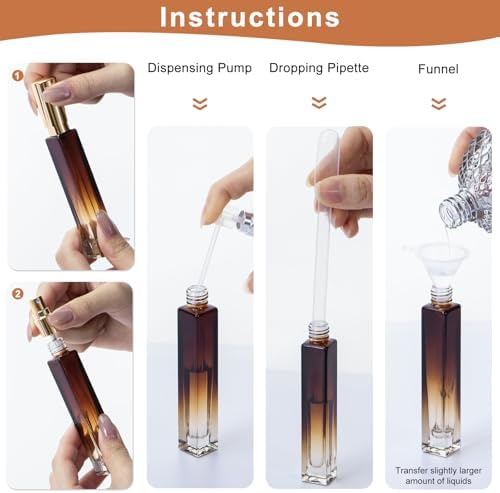 Instructions

1

2

Dispensing Pump

Dropping Pipette

Funnel

Transfer slightly larger amount of liquids