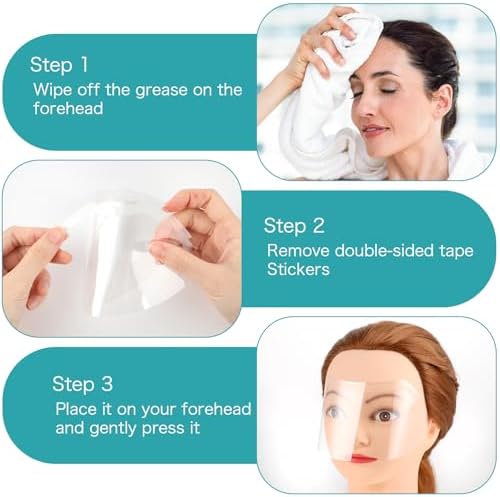 Step 1
Wipe off the grease on the forehead

Step 2
Remove double-sided tape Stickers

Step 3
Place it on your forehead and gently press it