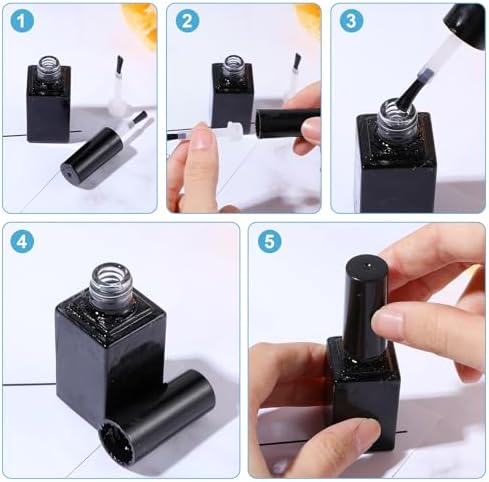 1

2

3

4

5