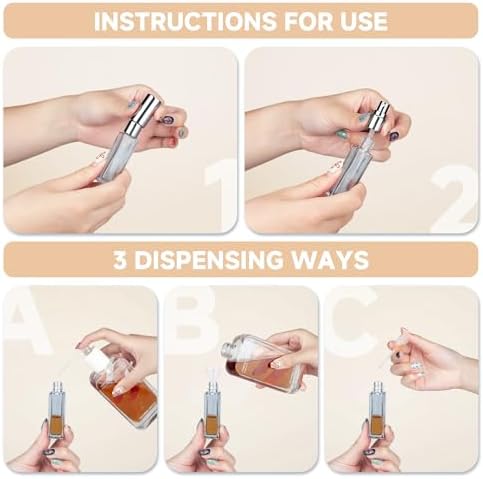 INSTRUCTIONS FOR USE

1

2

3 DISPENSING WAYS

A

B

C