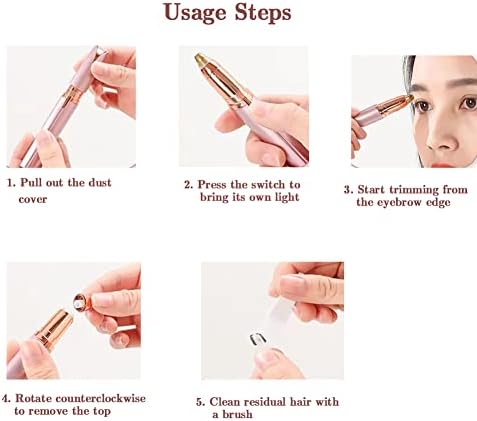 Usage Steps

1. Pull out the dust cover

2. Press the switch to bring its own light

3. Start trimming from the eyebrow edge

4. Rotate counterclockwise to remove the top

5. Clean residual hair with a brush