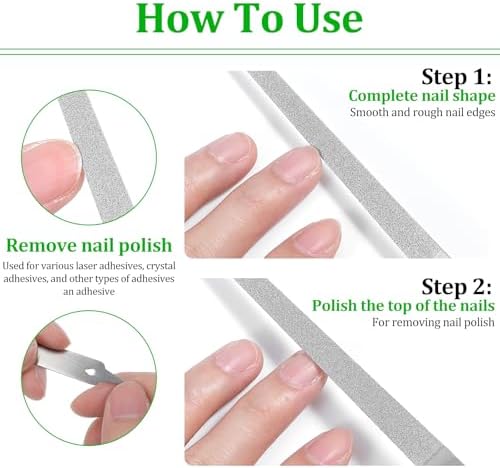 How To Use

Step 1:
Complete nail shape
Smooth and rough nail edges

Remove nail polish
Used for various laser adhesives, crystal adhesives, and other types of adhesives an adhesive

Step 2:
Polish the top of the nails
For removing nail polish